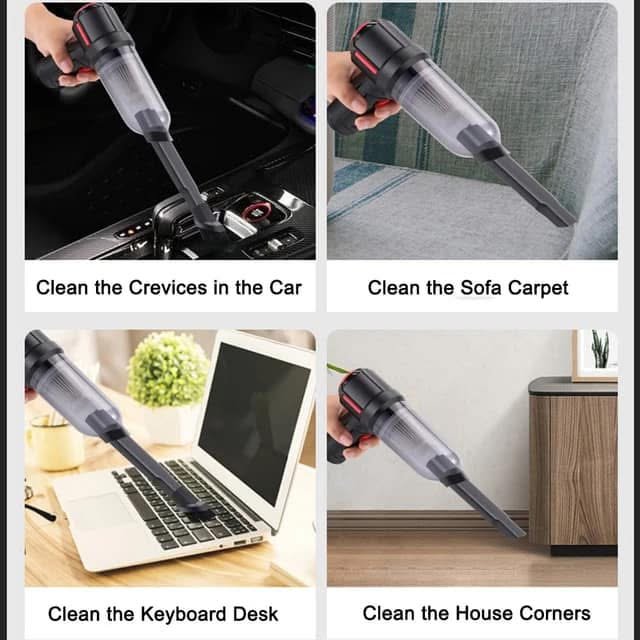 Clean the Crevices in the Car

Clean the Sofa Carpet

Clean the Keyboard Desk

Clean the House Corners