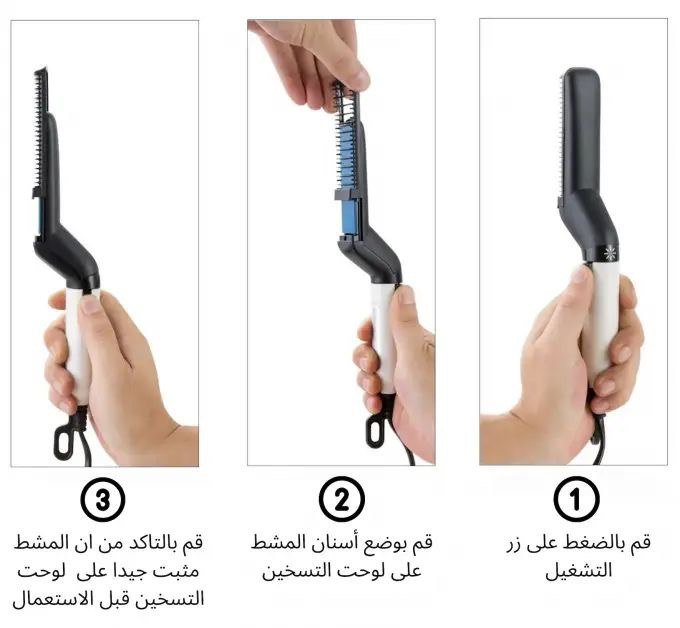 1
قم بالضغط على زر التشغيل

2
قم بوضع أسنان المشط على لوحت التسخين

3
قم بالتاكد من ان المشط مثبت جيدا على لوحت التسخين قبل الاستعمال